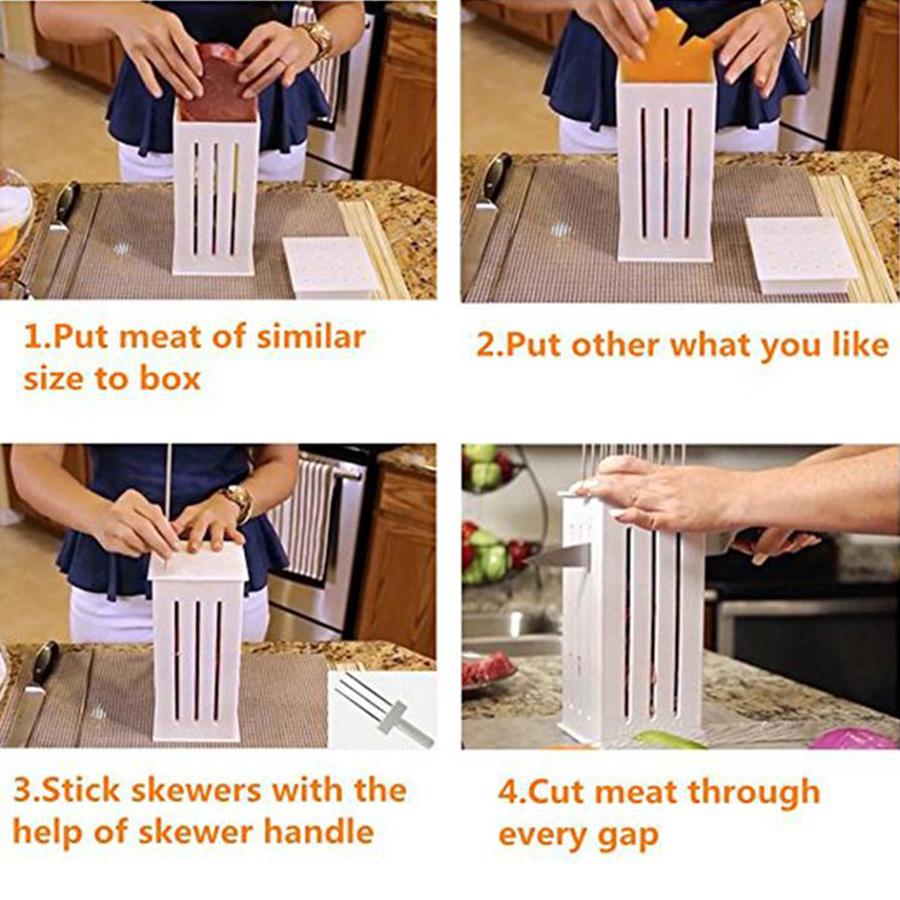 1.Put meat of similar size to box

2.Put other what you like

3.Stick skewers with the help of skewer handle

4.Cut meat through every gap