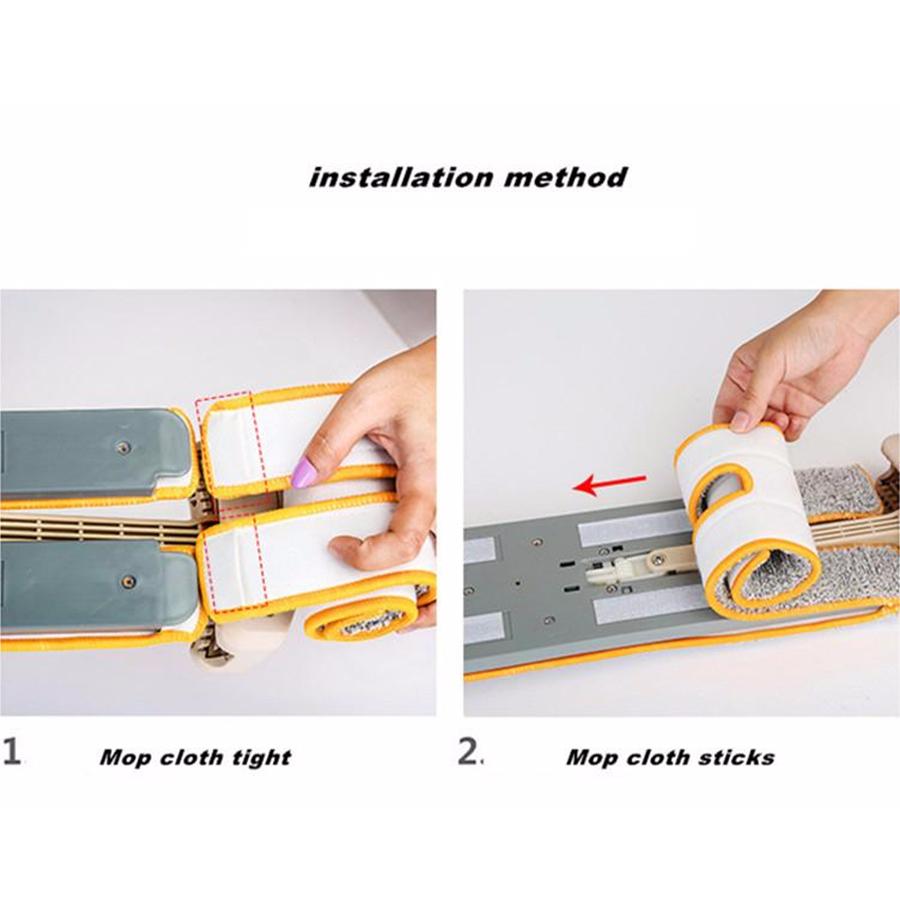 installation method

1. Mop cloth tight

2. Mop cloth sticks